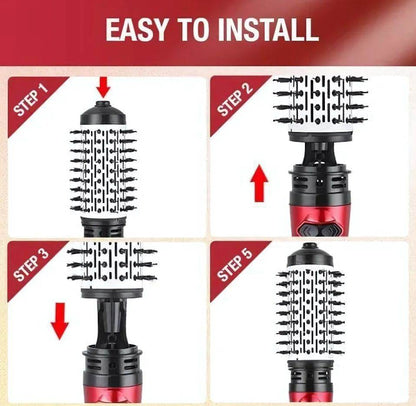 EASY TO INSTALL

STEP 1

STEP 2

STEP 3

STEP 5