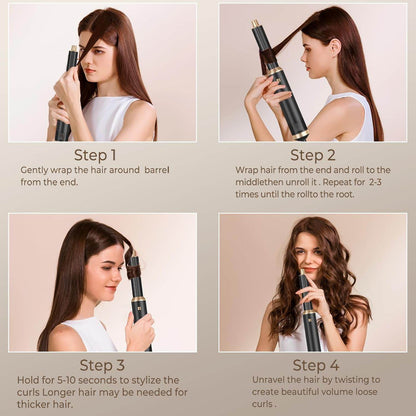 Step 1
Gently wrap the hair around  barrel from the end.

Step 2
Wrap hair from the end and roll to the middlethen unroll it . Repeat for  2-3 times until the rollto the root.

Step 3
Hold for 5-10 seconds to stylize the curls Longer hair may be needed for thicker hair.

Step 4
Unravel the hair by twisting to create beautiful volume loose curls .